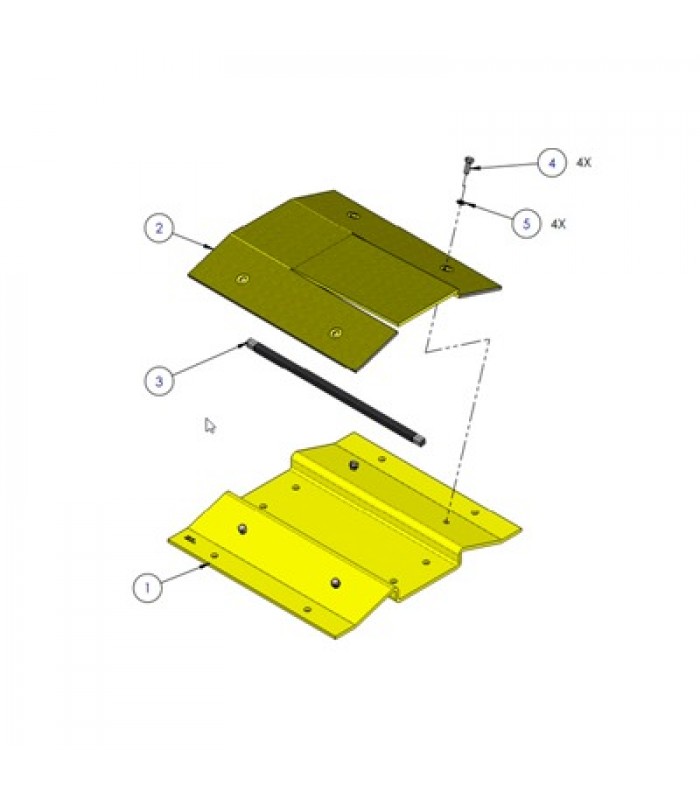 4 4X
5 4X
2
3
1